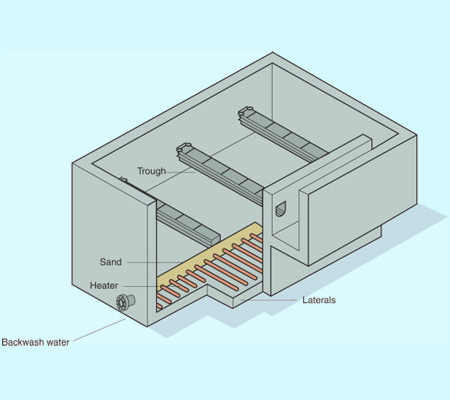 Trough
Sand
Heater
Laterals
Backwash water